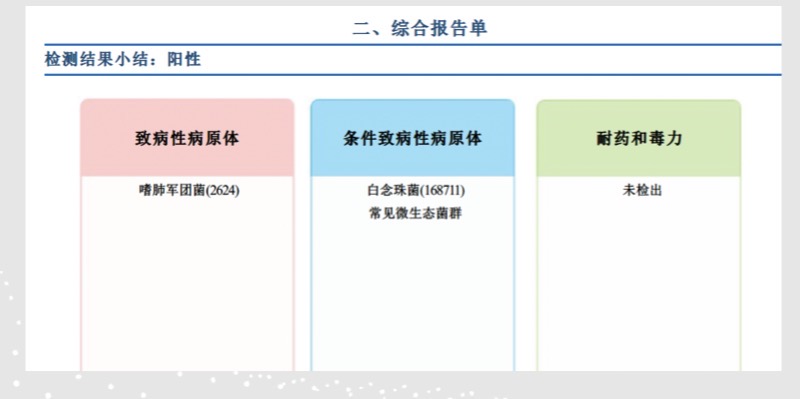 二、综合报告单

检测结果小结：阳性

致病性病原体

嗜肺军团菌(2624)

条件致病性病原体

白念珠菌(168711)
常见微生态菌群

耐药和毒力

未检出